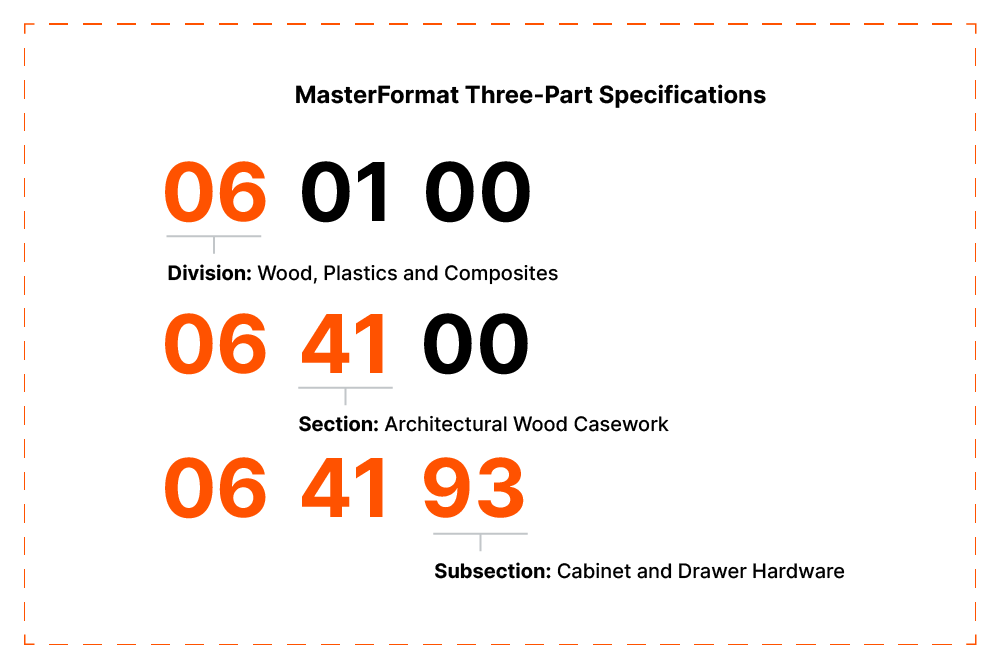 MasterFormat Three-Part Specifications

06 01 00

Division: Wood, Plastics and Composites

06 41 00

Section: Architectural Wood Casework

06 41 93

Subsection: Cabinet and Drawer Hardware